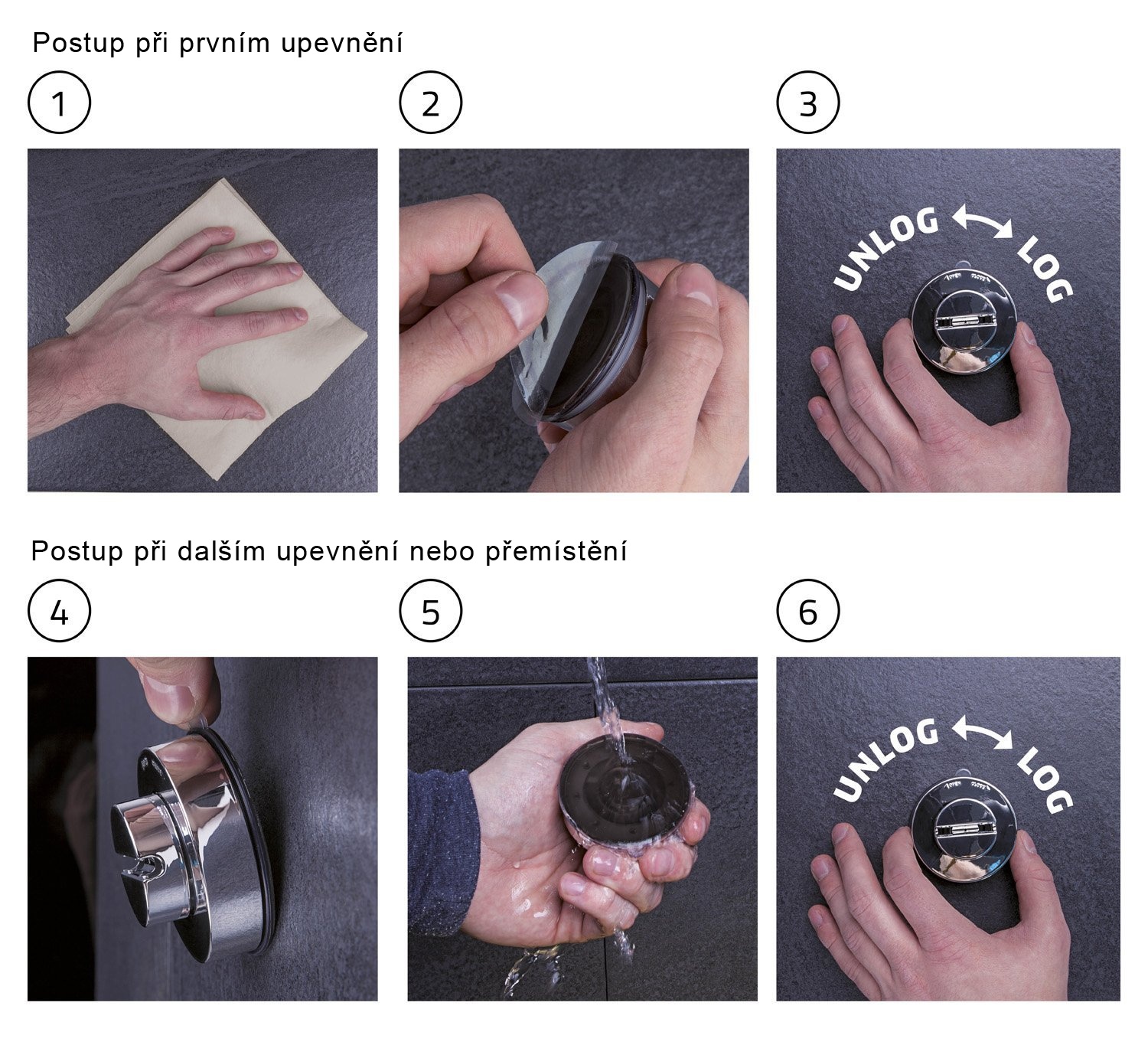 Postup při prvním upevnění

1

2

3

UNLOG LOG

Postup při dalším upevnění nebo přemístění

4

5

6

UNLOG LOG